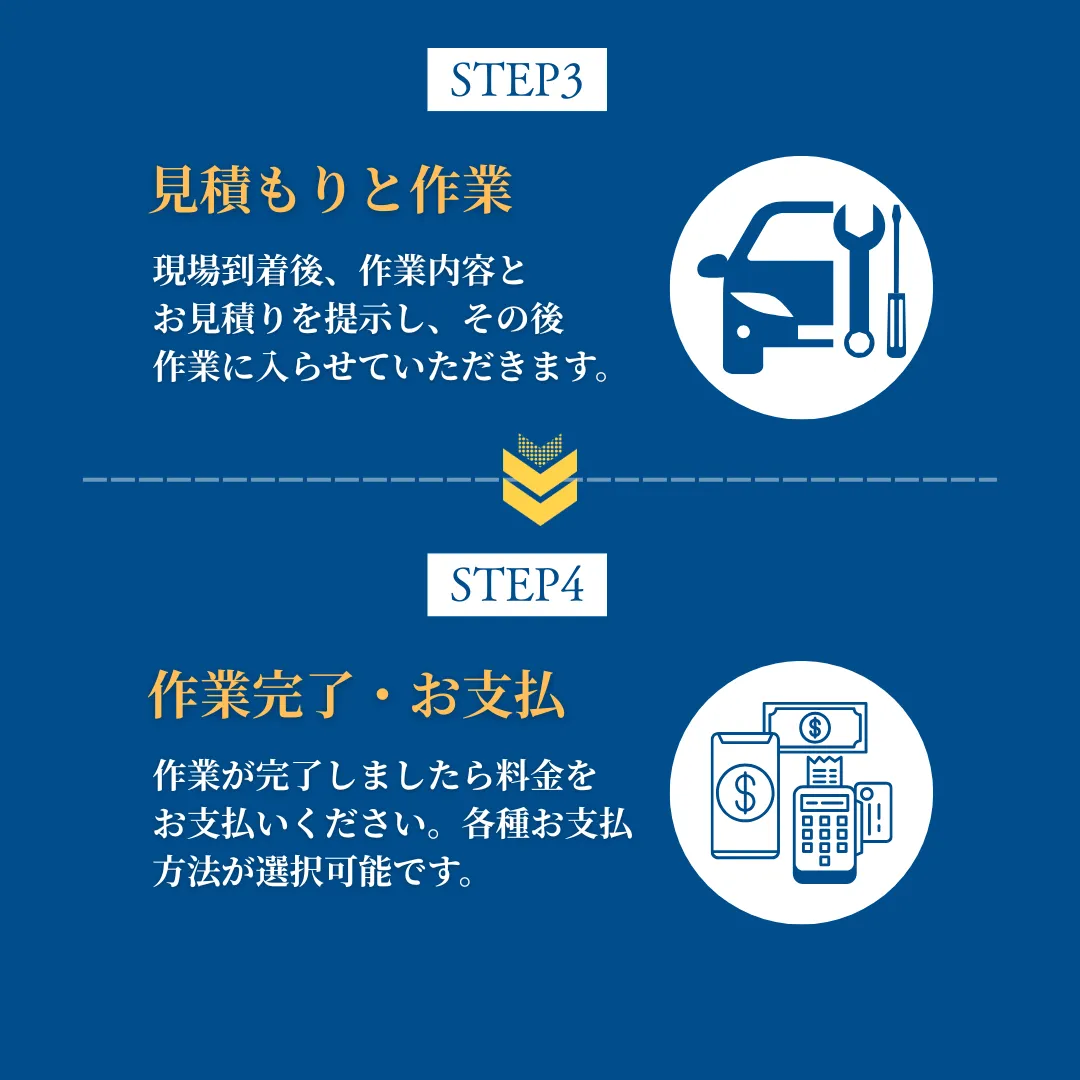 STEP3

見積もりと作業

現場到着後、作業内容とお見積りを提示し、その後作業に入らせていただきます。

STEP4

作業完了・お支払

作業が完了しましたら料金をお支払いください。各種お支払方法が選択可能です。